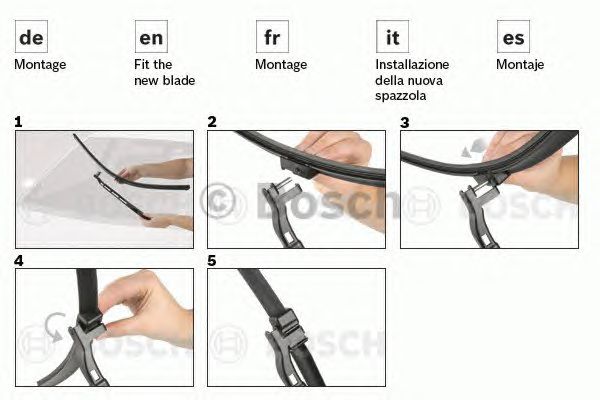 de
Montage

en
Fit the new blade

fr
Montage

it
Installazione della nuova spazzola

es
Montaje

1

2

3

4

5

© BOSCH